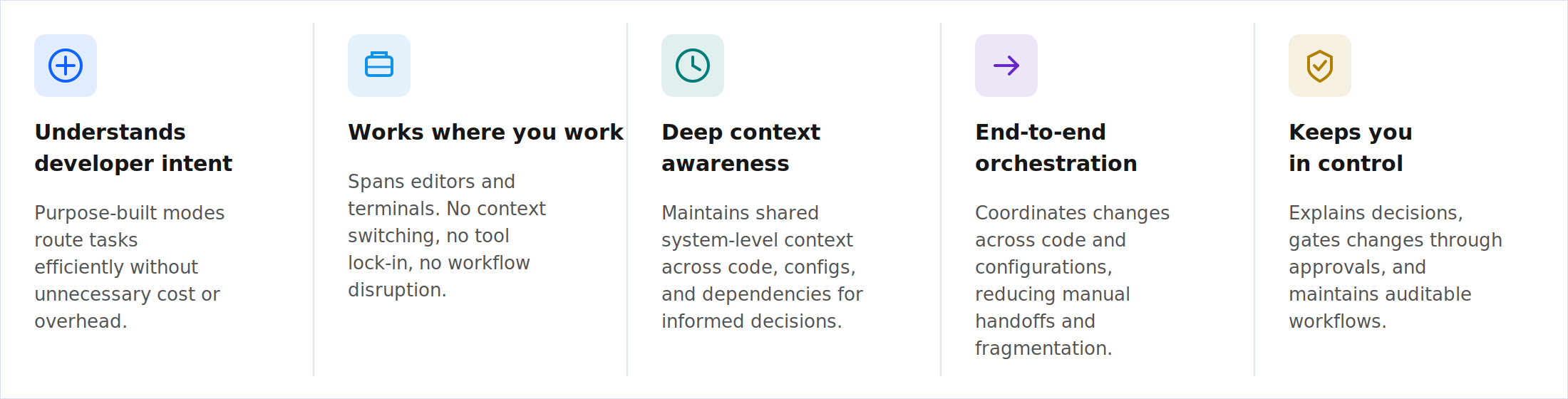 Understands developer intent

Purpose-built modes route tasks efficiently without unnecessary cost or overhead.

Works where you work

Spans editors and terminals. No context switching, no tool lock-in, no workflow disruption.

Deep context awareness

Maintains shared system-level context across code, configs, and dependencies for informed decisions.

End-to-end orchestration

Coordinates changes across code and configurations, reducing manual handoffs and fragmentation.

Keeps you in control

Explains decisions, gates changes through approvals, and maintains auditable workflows.